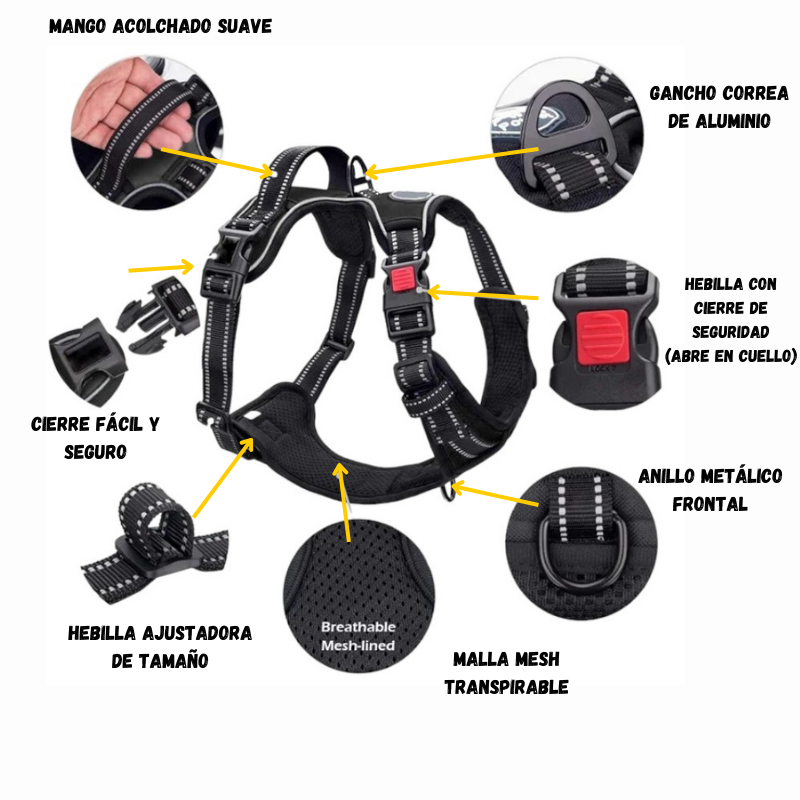 MANGO ACOLCHADO SUAVE

GANCHO CORREA DE ALUMINIO

HEBILLA CON CIERRE DE SEGURIDAD (ABRE EN CUELLO)

CIERRE FÁCIL Y SEGURO

ANILLO METÁLICO FRONTAL

HEBILLA AJUSTADORA DE TAMAÑO

Breathable Mesh-lined

MALLA MESH TRANSPIRABLE