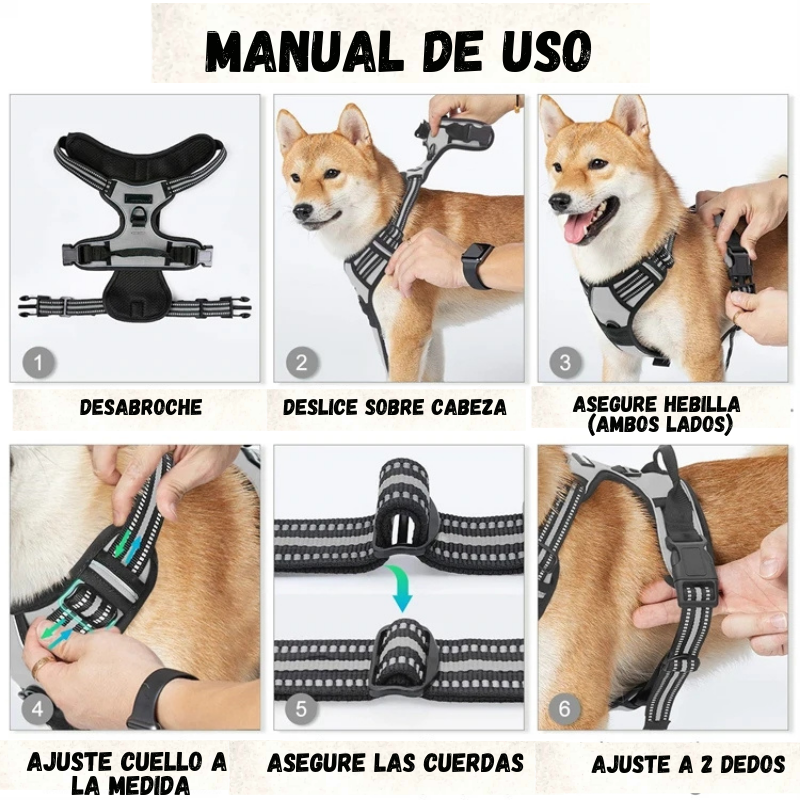 MANUAL DE USO

1
DESABROCHE

2
DESLICE SOBRE CABEZA

3
ASEGURE HEBILLA (AMBOS LADOS)

4
AJUSTE CUELLO A LA MEDIDA

5
ASEGURE LAS CUERDAS

6
AJUSTE A 2 DEDOS