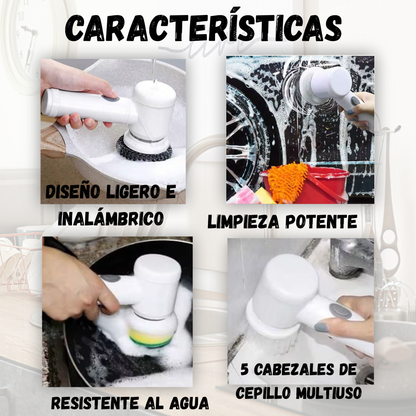 CARACTERÍSTICAS

DISEÑO LIGERO E INALÁMBRICO

LIMPIEZA POTENTE

RESISTENTE AL AGUA

5 CABEZALES DE CEPILLO MULTIUSO