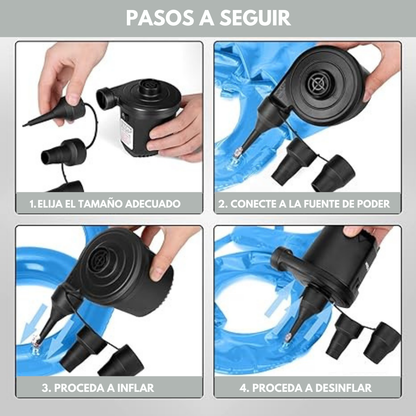 PASOS A SEGUIR

1. ELIJA EL TAMAÑO ADECUADO

2. CONECTE A LA FUENTE DE PODER

3. PROCEDA A INFLAR

4. PROCEDA A DESINFLAR