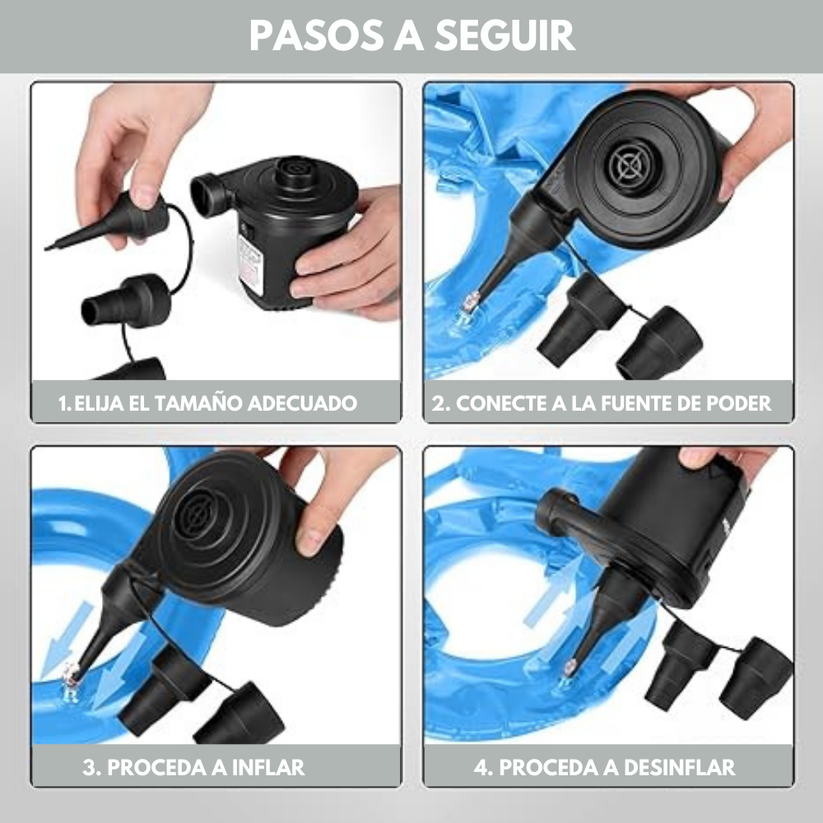 PASOS A SEGUIR

1. ELIJA EL TAMAÑO ADECUADO

2. CONECTE A LA FUENTE DE PODER

3. PROCEDA A INFLAR

4. PROCEDA A DESINFLAR